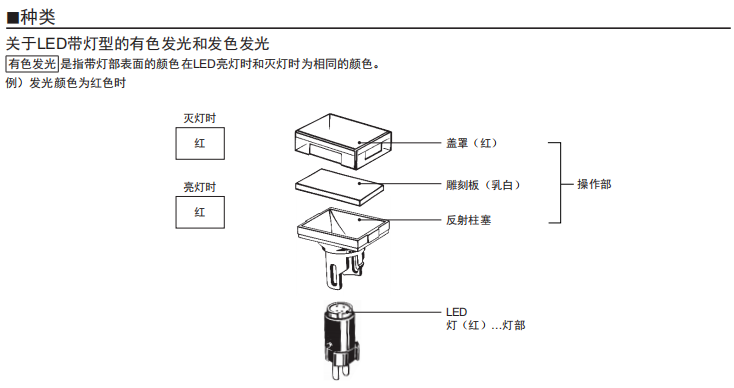 ■种类

关于LED带灯型的有色发光和发色发光

有色发光 是指带灯部表面的颜色在LED亮灯时和灭灯时为相同的颜色。

例）发光颜色为红色时

灭灯时

红

亮灯时

红

盖罩（红）

雕刻板（乳白）

反射柱塞

操作部

LED
灯（红）...灯部